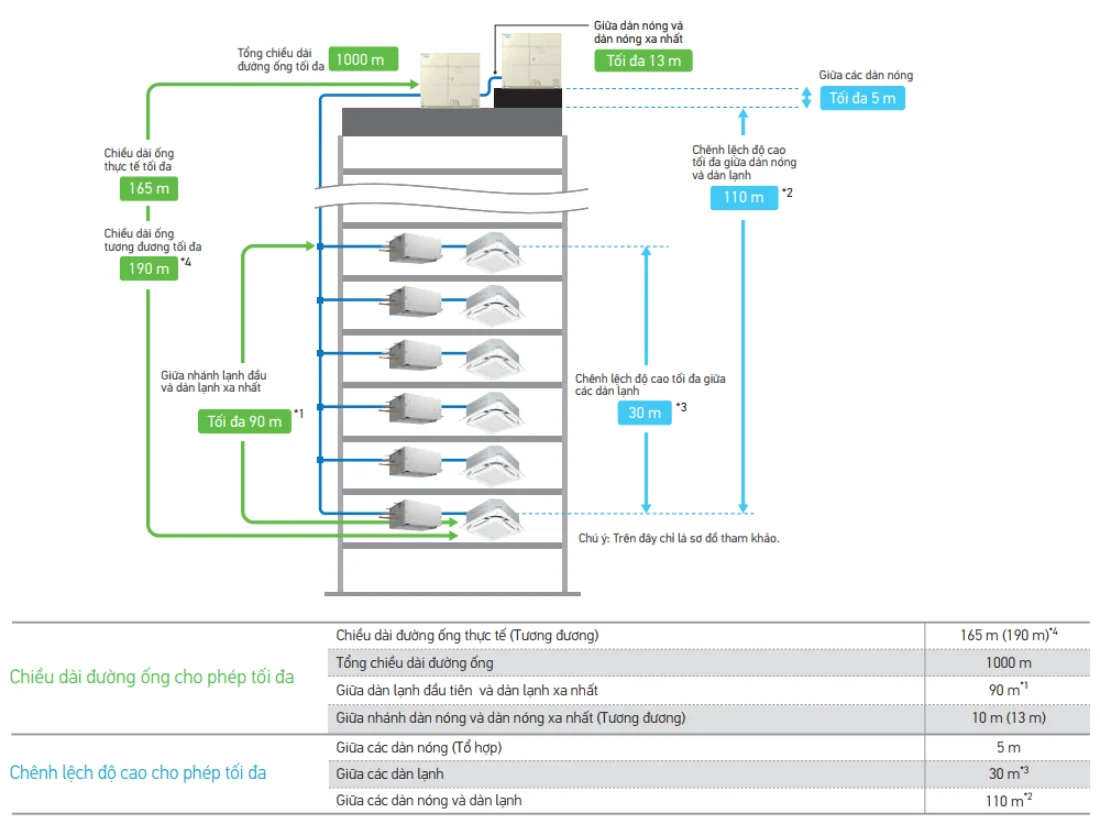 Tổng chiều dài đường ống tối đa 1000 m

Giữa dàn nóng và dàn nóng xa nhất
Tối đa 13 m

Giữa các dàn nóng
Tối đa 5 m

Chiều dài ống thực tế tối đa
165 m

Chiều dài ống tương đương tối đa
190 m *4

Chênh lệch độ cao tối đa giữa dàn nóng và dàn lạnh
110 m *2

Giữa nhánh lạnh đầu và dàn lạnh xa nhất
Tối đa 90 m *1

Chênh lệch độ cao tối đa giữa các dàn lạnh
30 m *3

Chú ý: Trên đây chỉ là sơ đồ tham khảo.

| | | |
|---|---|---|
| Chiều dài đường ống cho phép tối đa | Chiều dài đường ống thực tế (Tương đương) | 165 m (190 m)$^{*4}$ |
| | Tổng chiều dài đường ống | 1000 m |
| | Giữa dàn lạnh đầu tiên và dàn lạnh xa nhất | 90 m$^{*1}$ |
| | Giữa nhánh dàn nóng và dàn nóng xa nhất (Tương đương) | 10 m (13 m) |
| Chênh lệch độ cao cho phép tối đa | Giữa các dàn nóng (Tổ hợp) | 5 m |
| | Giữa các dàn lạnh | 30 m$^{*3}$ |
| | Giữa các dàn nóng và dàn lạnh | 110 m$^{*2}$ |